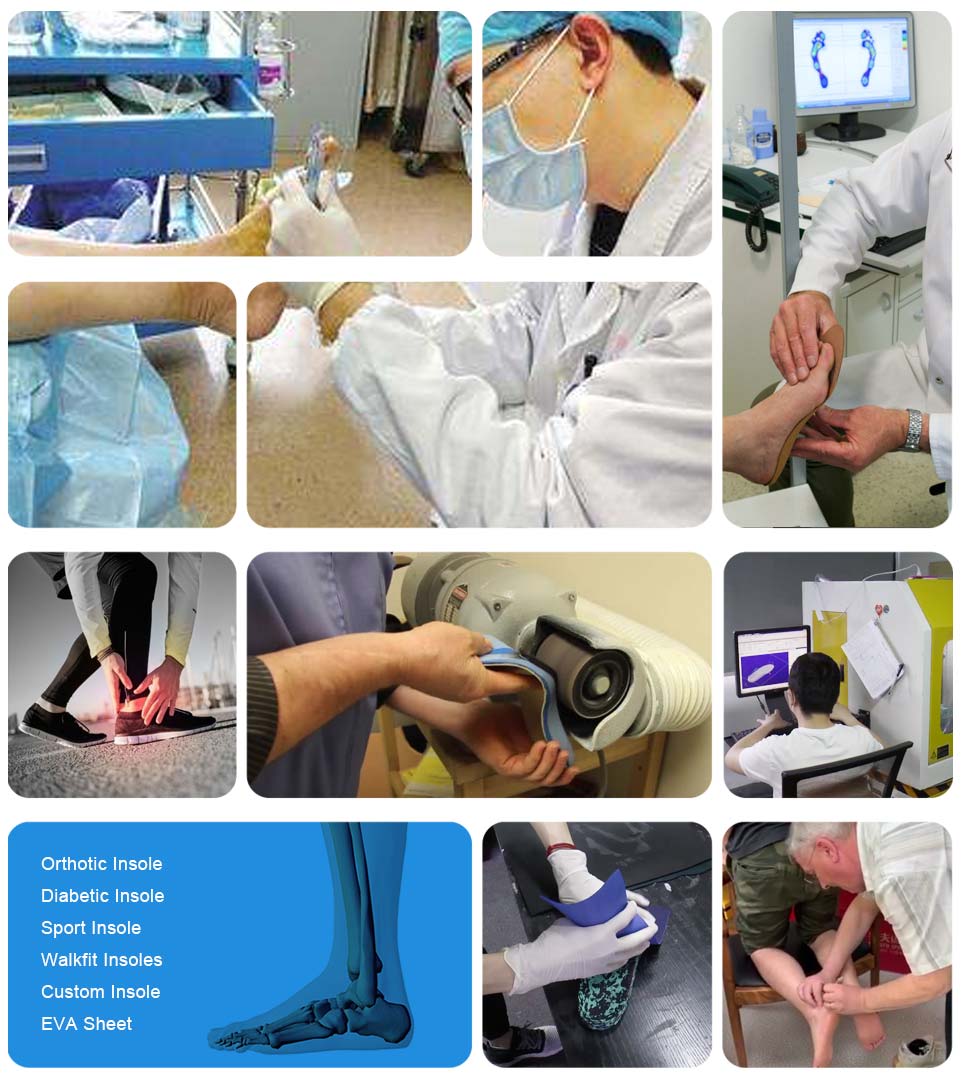 Orthotic Insole
Diabetic Insole
Sport Insole
Walkfit Insoles
Custom Insole
EVA Sheet