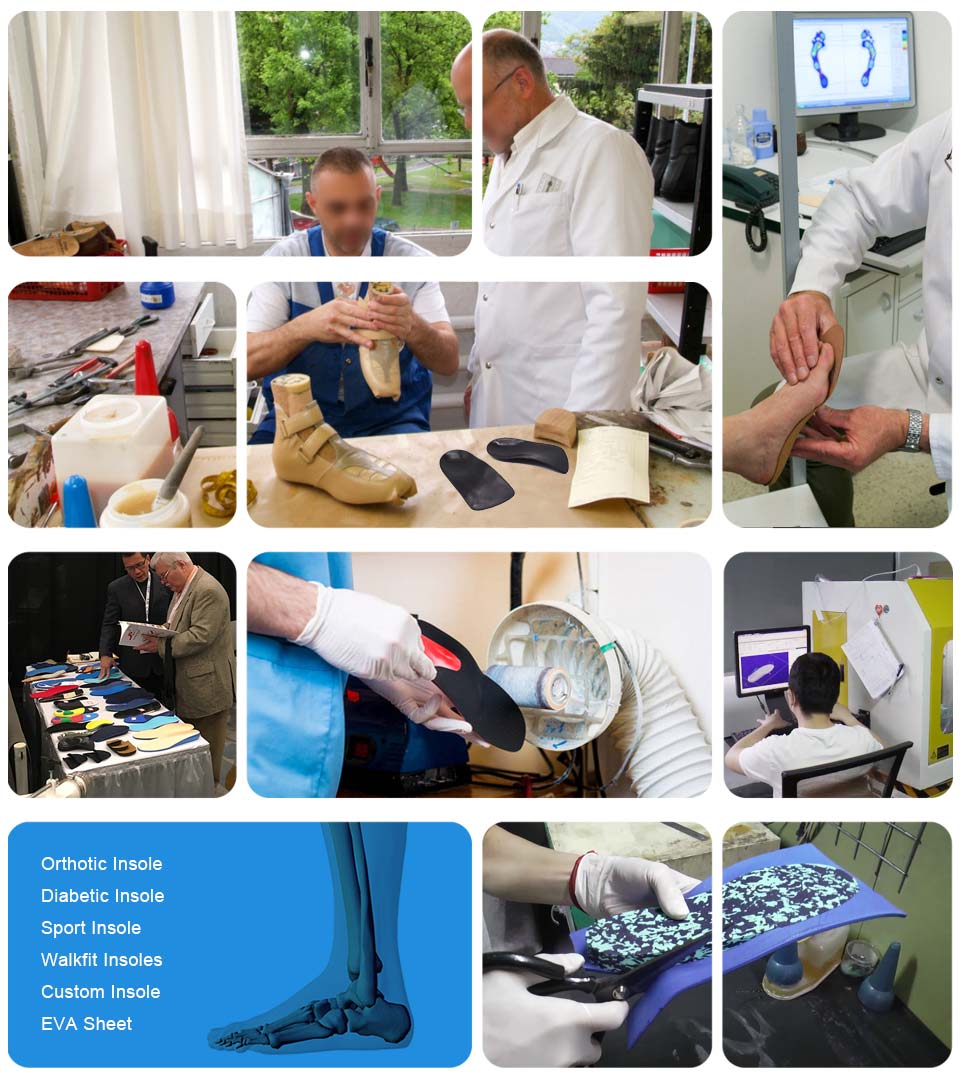 Orthotic Insole
Diabetic Insole
Sport Insole
Walkfit Insoles
Custom Insole
EVA Sheet