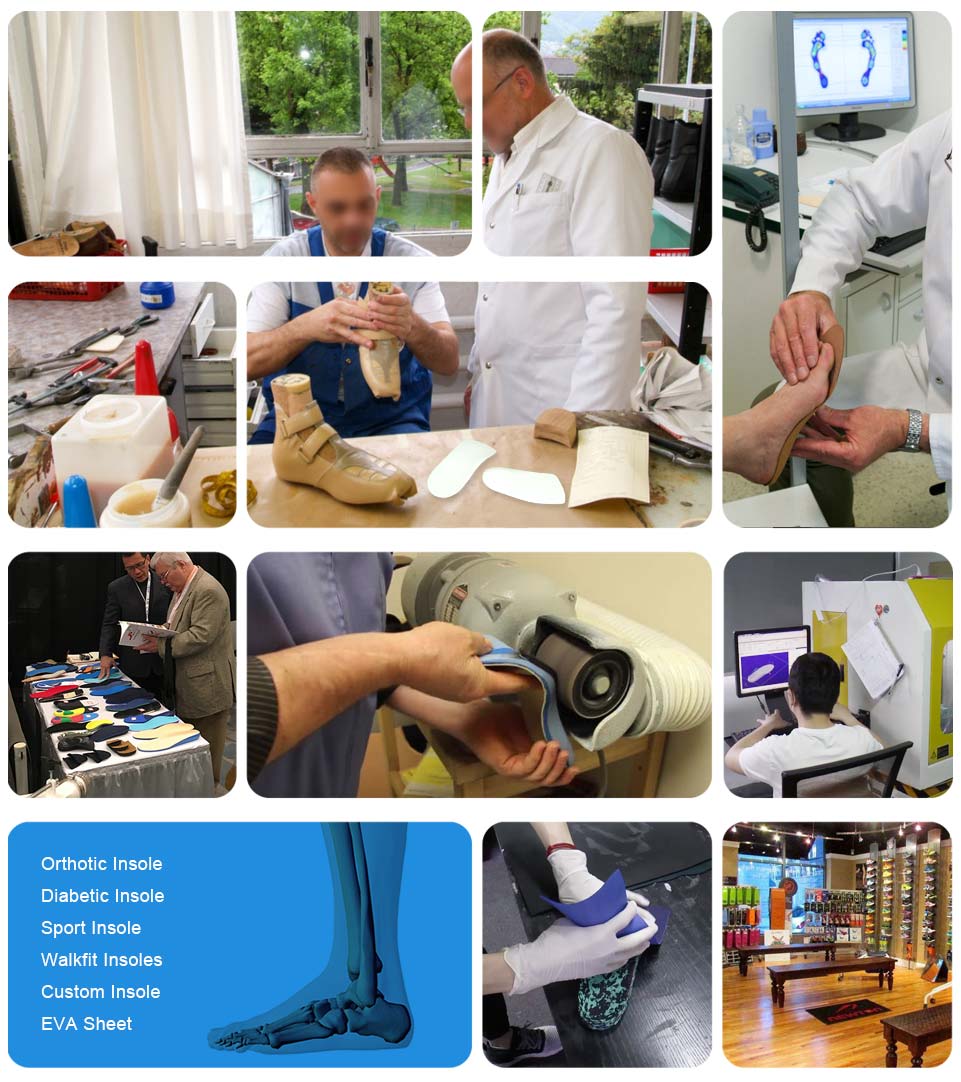 Orthotic Insole
Diabetic Insole
Sport Insole
Walkfit Insoles
Custom Insole
EVA Sheet